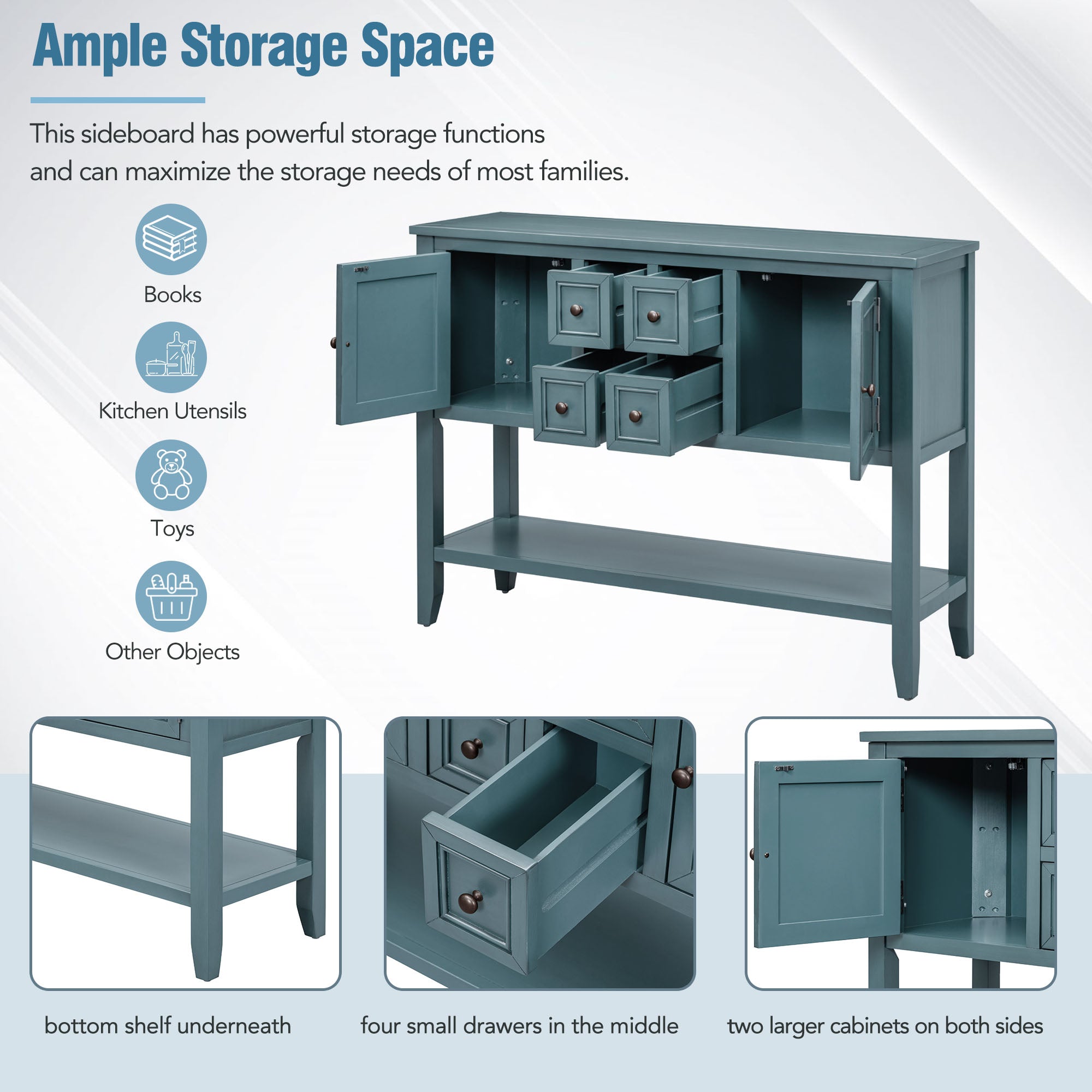 Ample Storage Space

This sideboard has powerful storage functions and can maximize the storage needs of most families.

Books

Kitchen Utensils

Toys

Other Objects

bottom shelf underneath

four small drawers in the middle

two larger cabinets on both sides